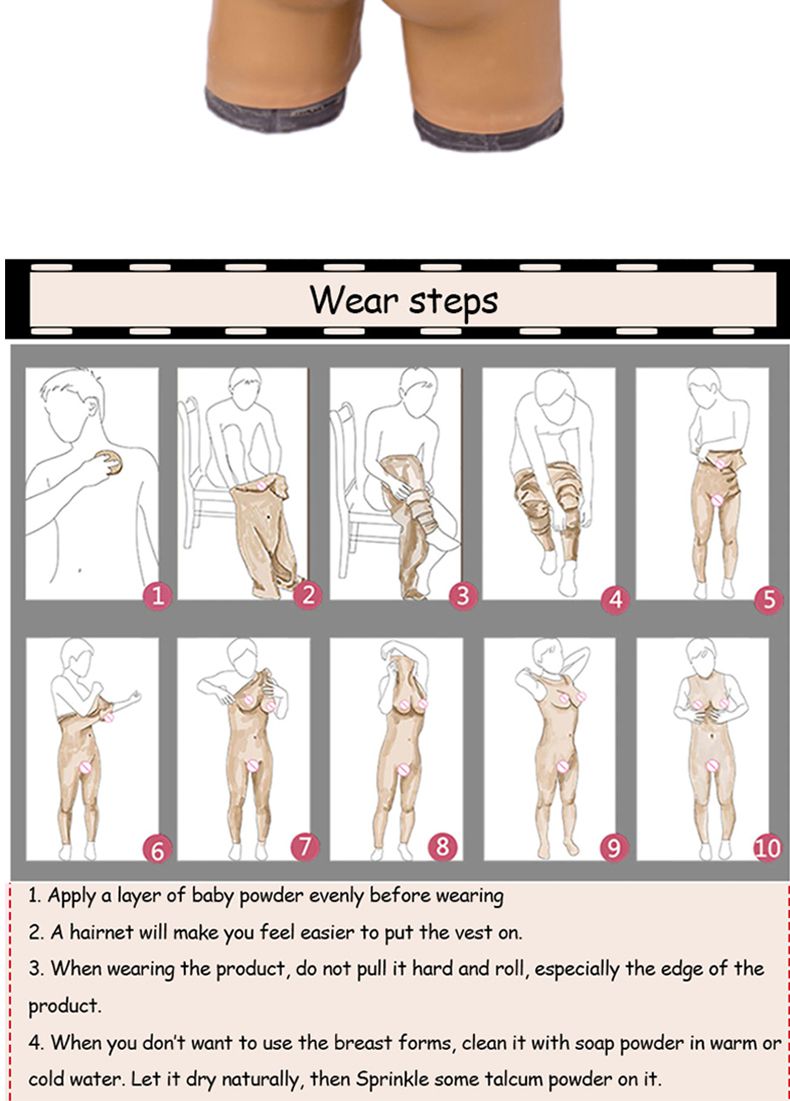 Wear steps

1 2 3 4 5

6 7 8 9 10

1. Apply a layer of baby powder evenly before wearing

2. A hairnet will make you feel easier to put the vest on.

3. When wearing the product, do not pull it hard and roll, especially the edge of the product.

4. When you don't want to use the breast forms, clean it with soap powder in warm or cold water. Let it dry naturally, then Sprinkle some talcum powder on it.